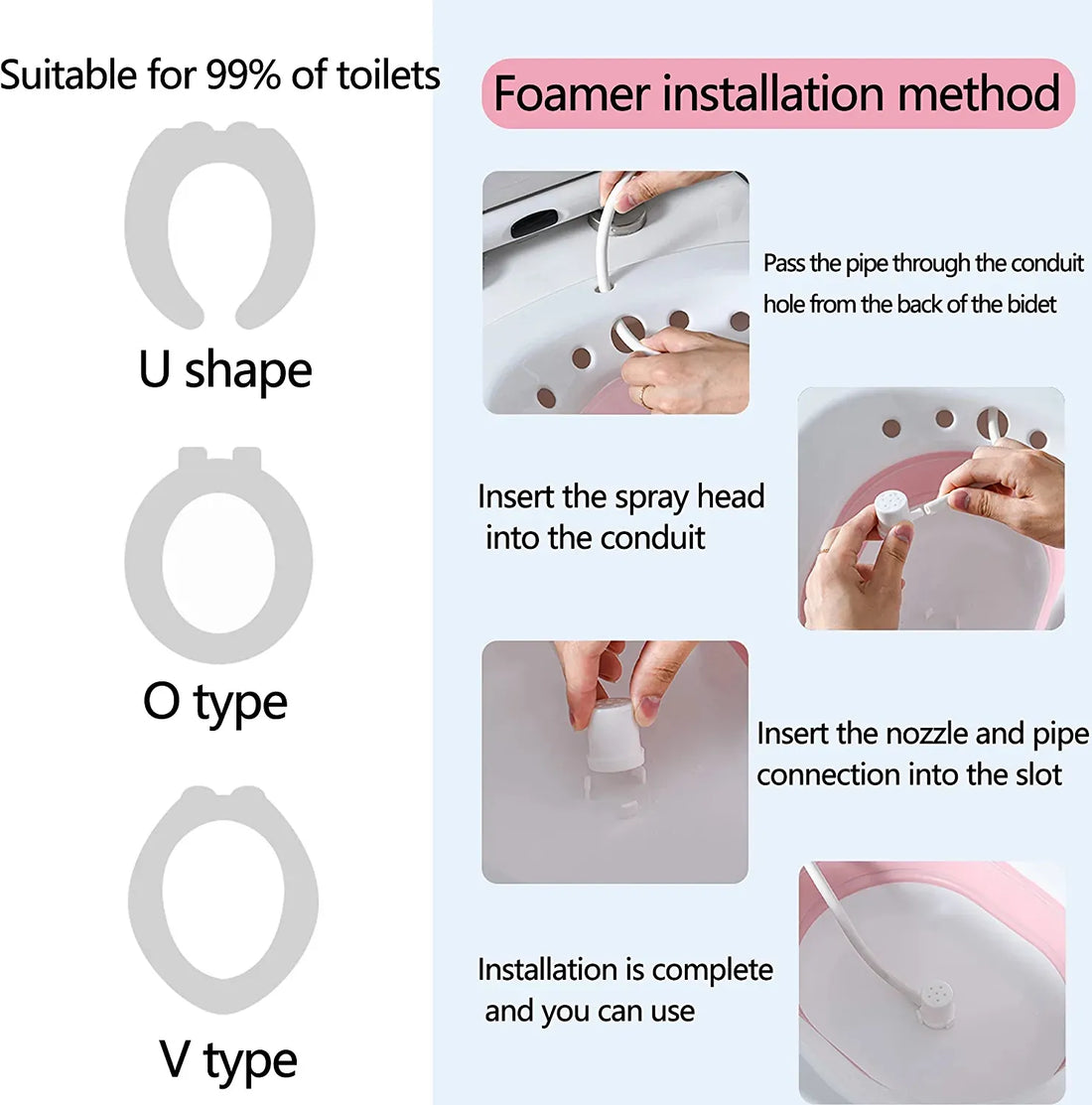 Suitable for 99% of toilets

U shape

O type

V type

Foamer installation method

Pass the pipe through the conduit hole from the back of the bidet

Insert the spray head into the conduit

Insert the nozzle and pipe connection into the slot

Installation is complete and you can use