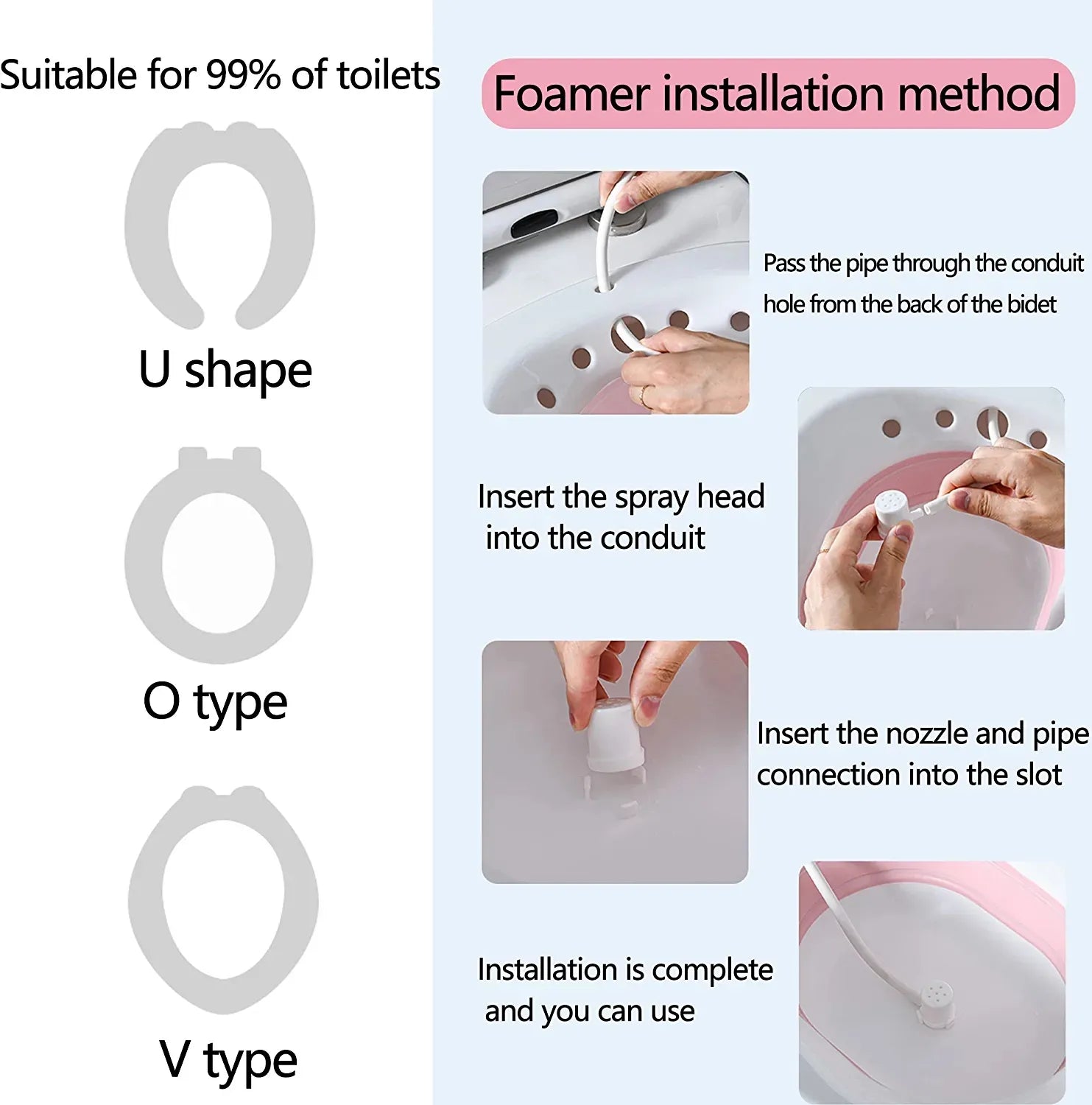 Suitable for 99% of toilets

U shape

O type

V type

Foamer installation method

Pass the pipe through the conduit hole from the back of the bidet

Insert the spray head into the conduit

Insert the nozzle and pipe connection into the slot

Installation is complete and you can use